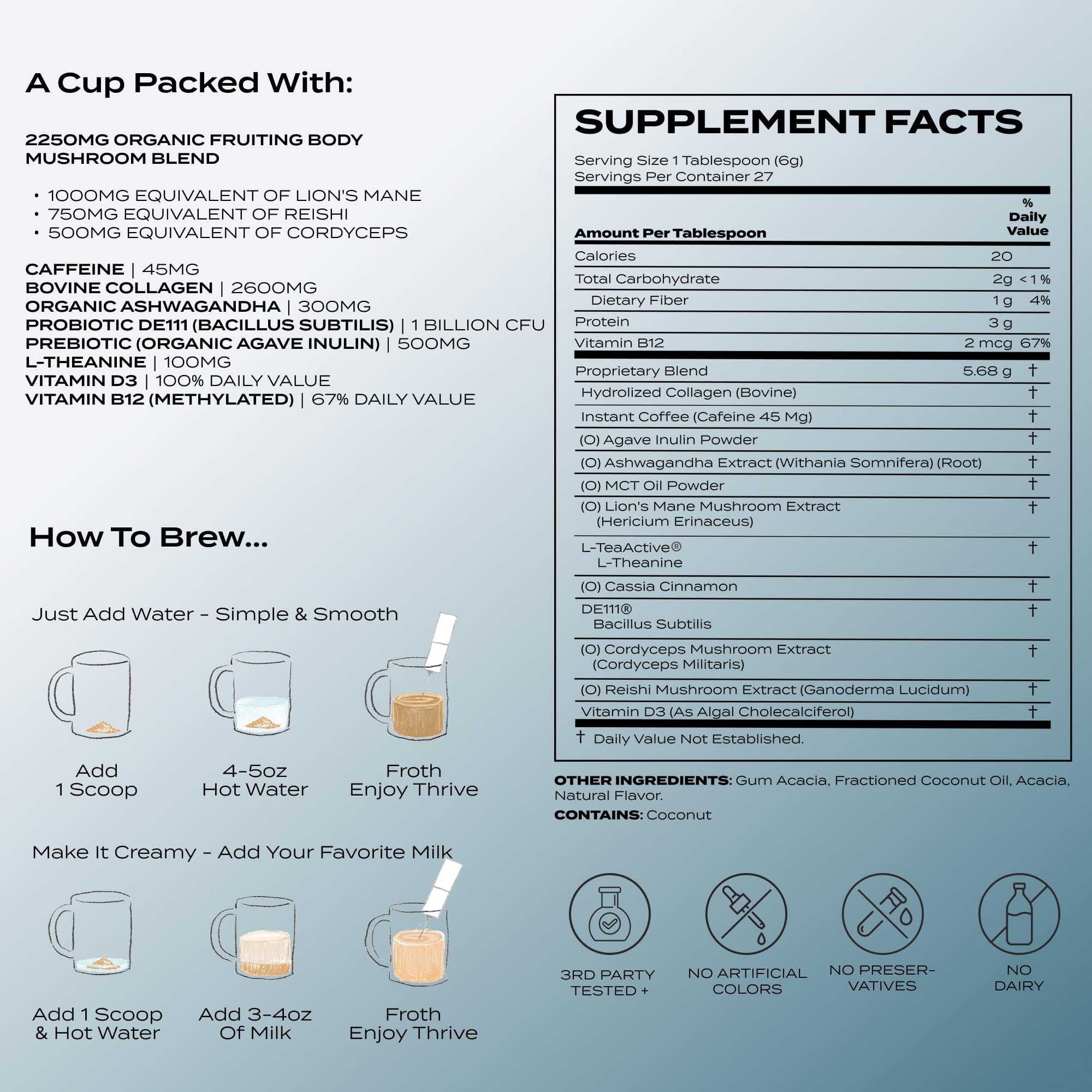 A Cup Packed With:

2250MG ORGANIC FRUITING BODY MUSHROOM BLEND

• 1000MG EQUIVALENT OF LION'S MANE
• 750MG EQUIVALENT OF REISHI
• 500MG EQUIVALENT OF CORDYCEPS

CAFFEINE | 45MG
BOVINE COLLAGEN | 2600MG
ORGANIC ASHWAGANDHA | 300MG
PROBIOTIC DE111 (BACILLUS SUBTILIS) | 1 BILLION CFU
PREBIOTIC (ORGANIC AGAVE INULIN) | 500MG
L-THEANINE | 100MG
VITAMIN D3 | 100% DAILY VALUE
VITAMIN B12 (METHYLATED) | 67% DAILY VALUE

How To Brew...

Just Add Water - Simple & Smooth

Add 1 Scoop

4-5oz Hot Water

Froth Enjoy Thrive

Make It Creamy - Add Your Favorite Milk

Add 1 Scoop & Hot Water

Add 3-4oz Of Milk

Froth Enjoy Thrive

SUPPLEMENT FACTS

Serving Size 1 Tablespoon (6g)
Servings Per Container 27

| Amount Per Tablespoon | | % Daily Value |
|---|---|---|
| Calories | 20 | |
| Total Carbohydrate | 2g | < 1 % |
| Dietary Fiber | 1 g | 4% |
| Protein | 3 g | |
| Vitamin B12 | 2 mcg | 67% |
| Proprietary Blend | 5.68 g | † |
| Hydrolized Collagen (Bovine) | | † |
| Instant Coffee (Cafeine 45 Mg) | | † |
| (O) Agave Inulin Powder | | † |
| (O) Ashwagandha Extract (Withania Somnifera) (Root) | | † |
| (O) MCT Oil Powder | | † |
| (O) Lion's Mane Mushroom Extract (Hericium Erinaceus) | | † |
| L-TeaActive® L-Theanine | | † |
| (O) Cassia Cinnamon | | † |
| DE111® Bacillus Subtilis | | † |
| (O) Cordyceps Mushroom Extract (Cordyceps Militaris) | | † |
| (O) Reishi Mushroom Extract (Ganoderma Lucidum) | | † |
| Vitamin D3 (As Algal Cholecalciferol) | | † |

† Daily Value Not Established.

OTHER INGREDIENTS: Gum Acacia, Fractioned Coconut Oil, Acacia, Natural Flavor.
CONTAINS: Coconut

3RD PARTY TESTED +

NO ARTIFICIAL COLORS

NO PRESER-VATIVES

NO DAIRY