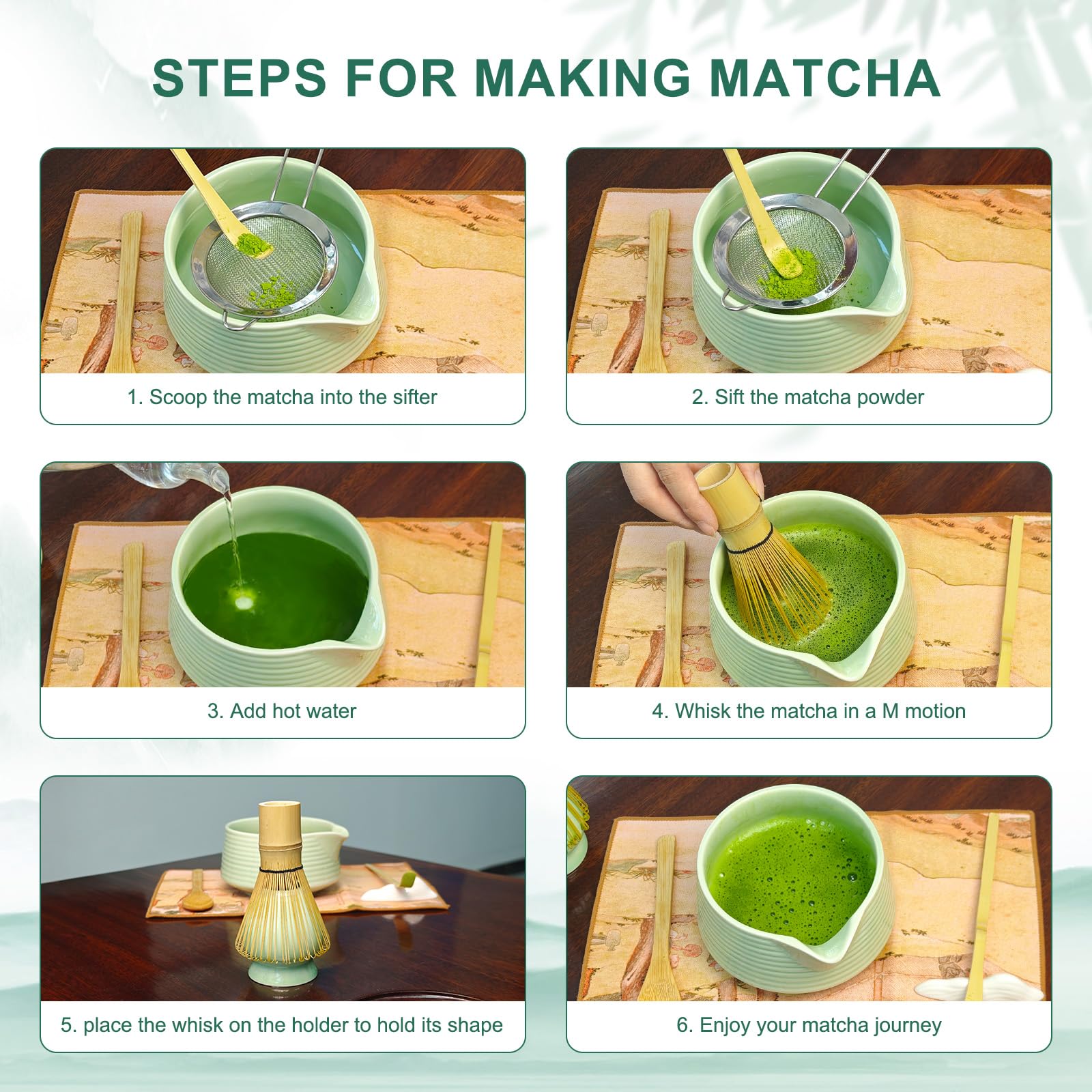 STEPS FOR MAKING MATCHA

1. Scoop the matcha into the sifter

2. Sift the matcha powder

3. Add hot water

4. Whisk the matcha in a M motion

5. place the whisk on the holder to hold its shape

6. Enjoy your matcha journey