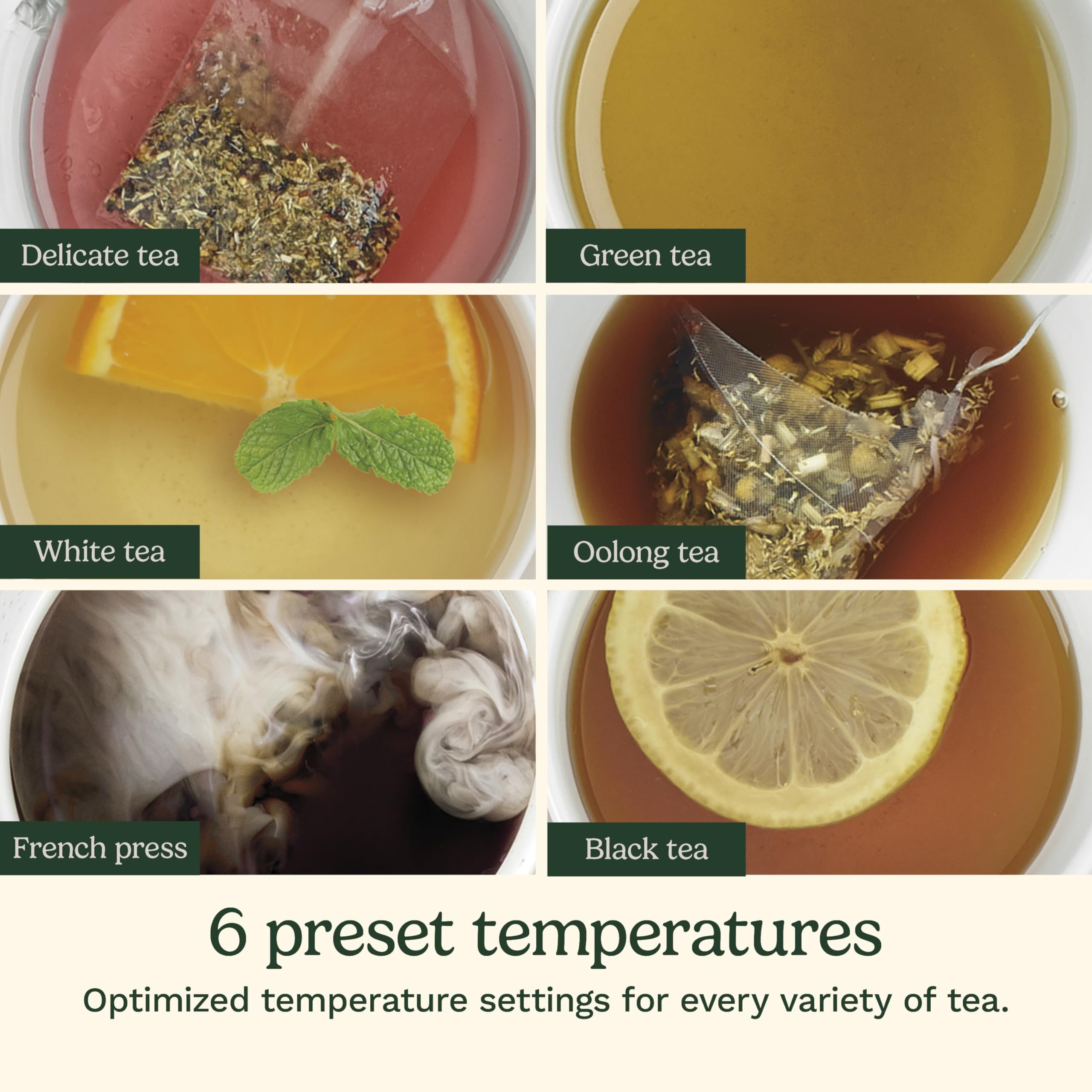 Delicate tea

Green tea

White tea

Oolong tea

French press

Black tea

6 preset temperatures

Optimized temperature settings for every variety of tea.