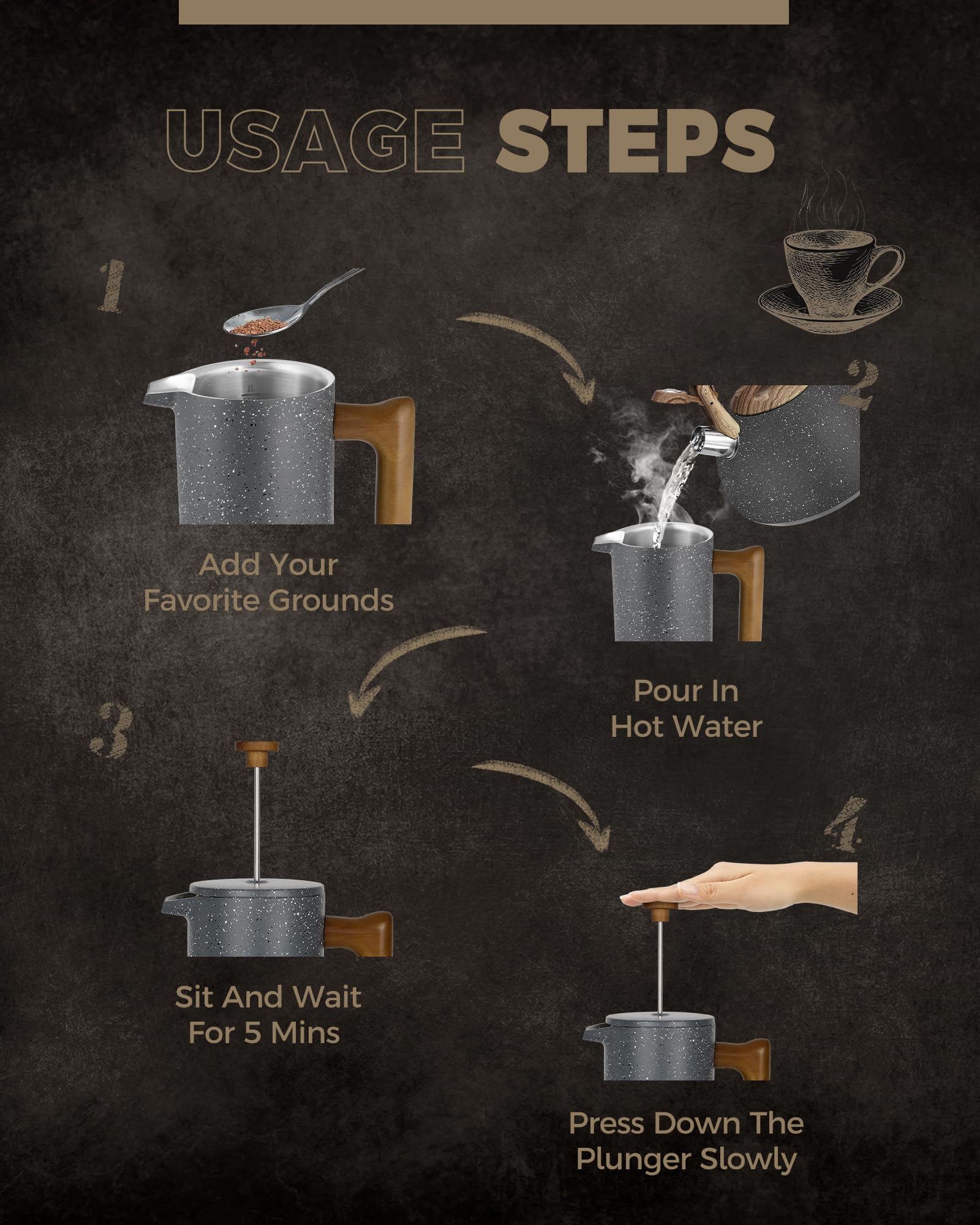 USAGE STEPS

1

Add Your Favorite Grounds

2

Pour In Hot Water

3

Sit And Wait For 5 Mins

4

Press Down The Plunger Slowly