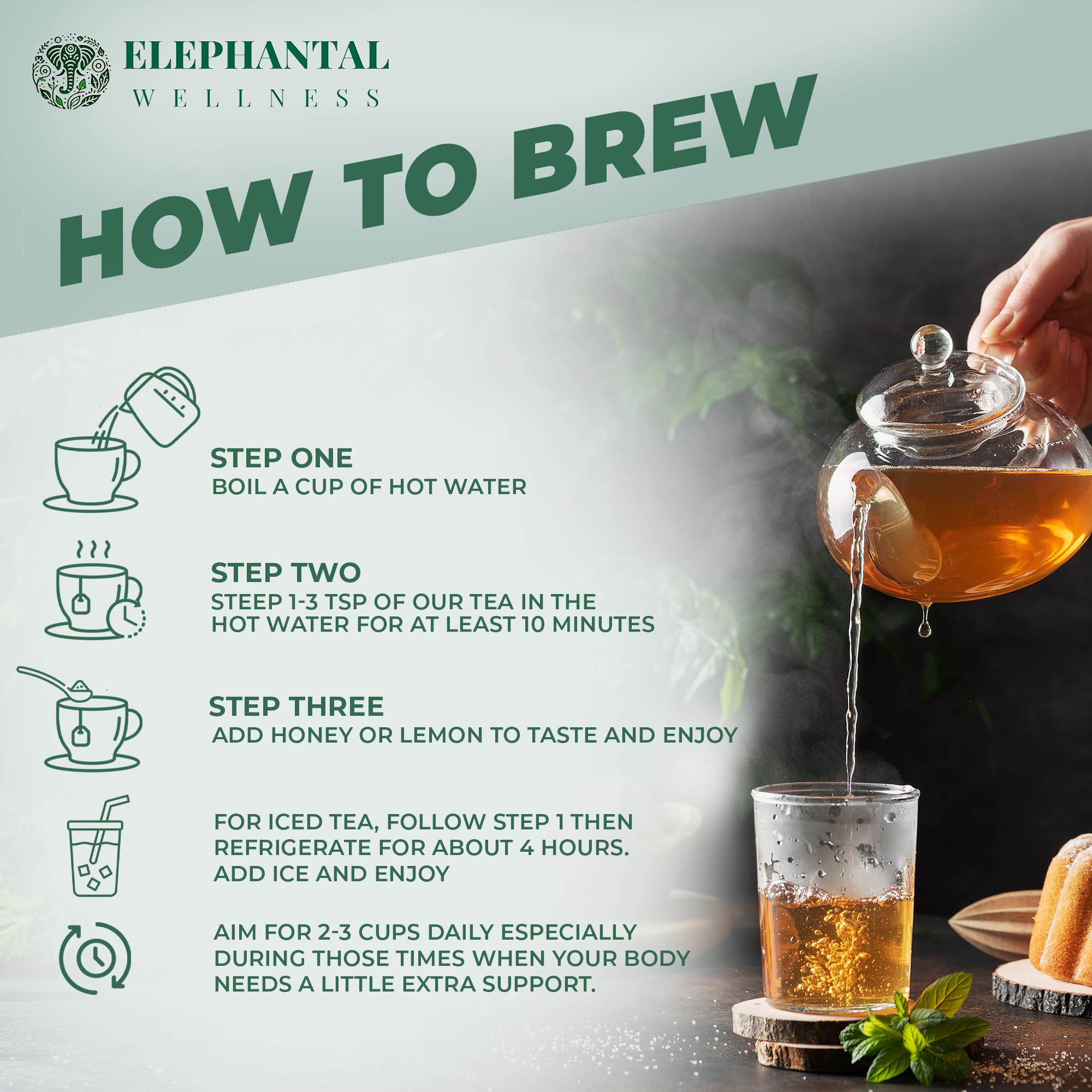 ELEPHANTAL
WELLNESS

HOW TO BREW

STEP ONE
BOIL A CUP OF HOT WATER

STEP TWO
STEEP 1-3 TSP OF OUR TEA IN THE HOT WATER FOR AT LEAST 10 MINUTES

STEP THREE
ADD HONEY OR LEMON TO TASTE AND ENJOY

FOR ICED TEA, FOLLOW STEP 1 THEN REFRIGERATE FOR ABOUT 4 HOURS. ADD ICE AND ENJOY

AIM FOR 2-3 CUPS DAILY ESPECIALLY DURING THOSE TIMES WHEN YOUR BODY NEEDS A LITTLE EXTRA SUPPORT.