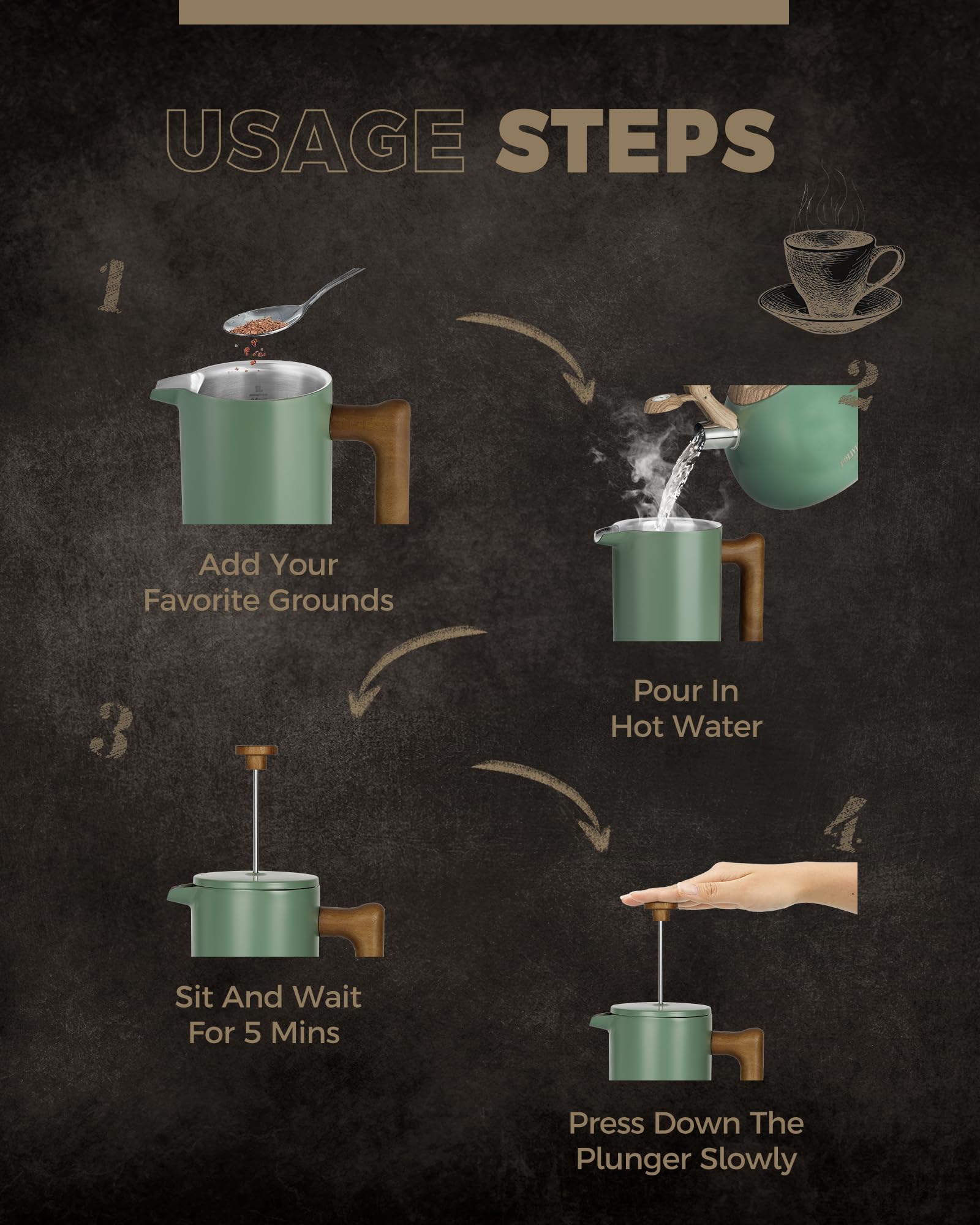 USAGE STEPS

1

Add Your Favorite Grounds

2

Pour In Hot Water

3

Sit And Wait For 5 Mins

4

Press Down The Plunger Slowly