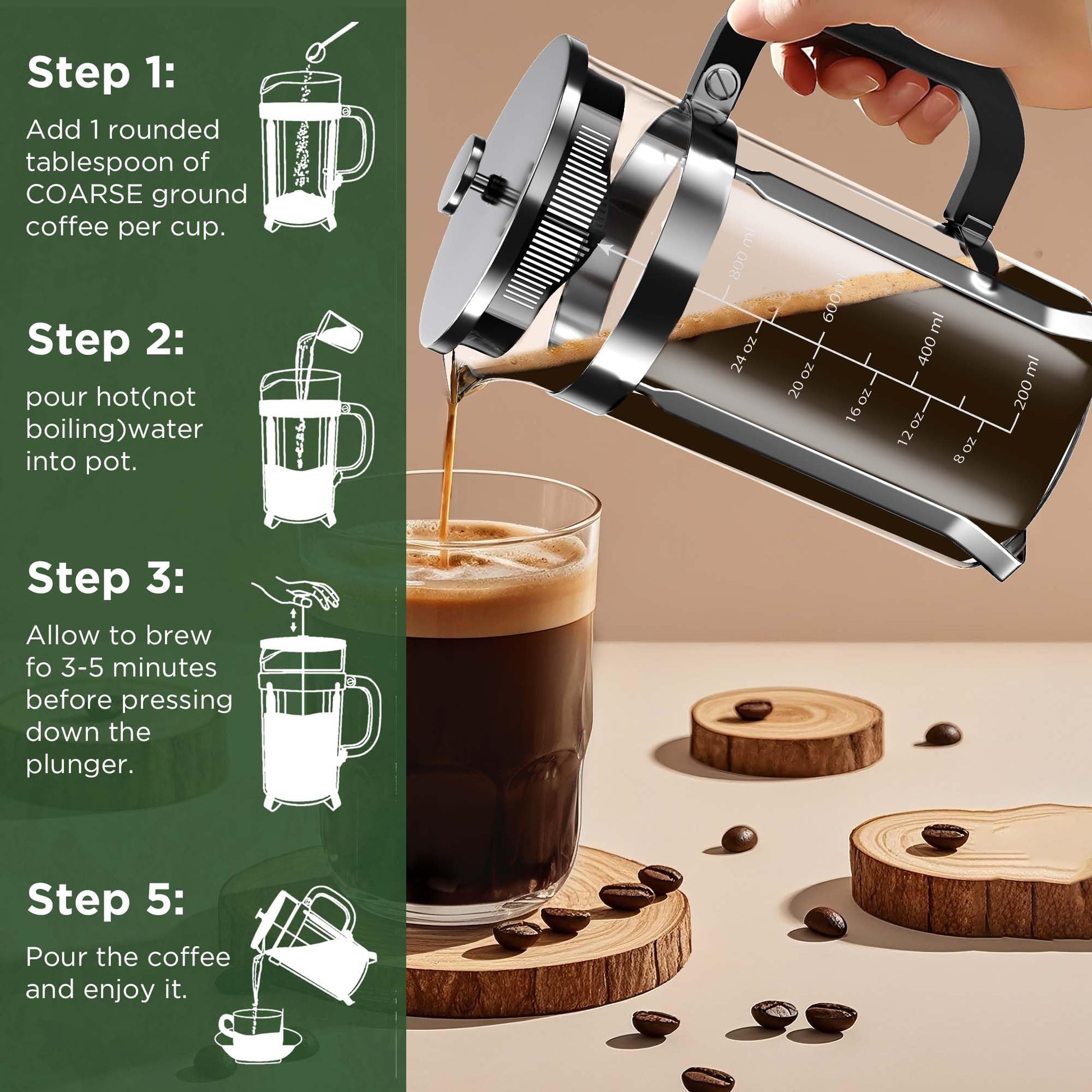 Step 1:

Add 1 rounded tablespoon of COARSE ground coffee per cup.

Step 2:

pour hot(not boiling)water into pot.

Step 3:

Allow to brew fo 3-5 minutes before pressing down the plunger.

Step 5:

Pour the coffee and enjoy it.

800 ml
600 ml
400 ml
200 ml
24 oz
20 oz
16 oz
12 oz
8 oz