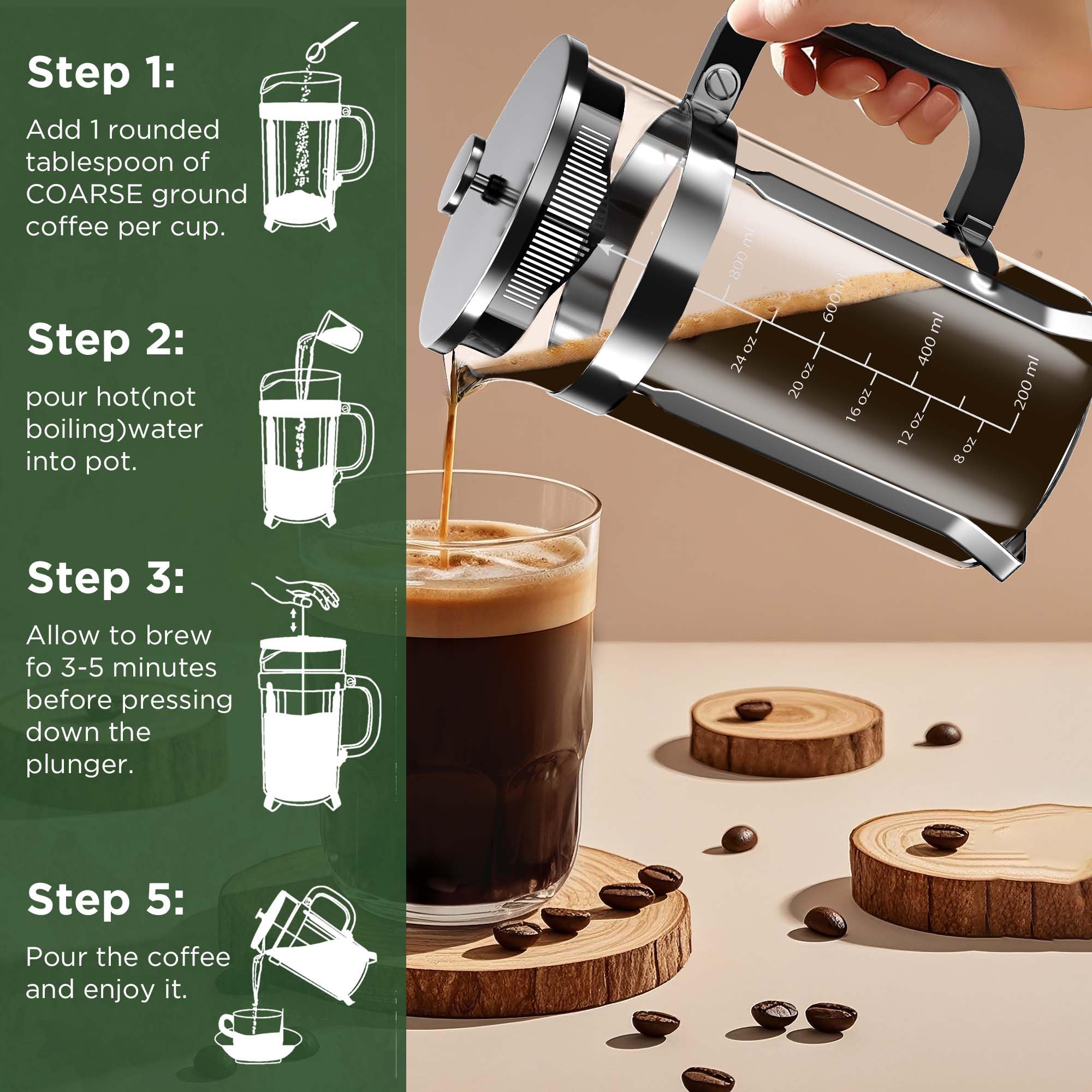 Step 1:

Add 1 rounded tablespoon of COARSE ground coffee per cup.

Step 2:

pour hot(not boiling)water into pot.

Step 3:

Allow to brew fo 3-5 minutes before pressing down the plunger.

Step 5:

Pour the coffee and enjoy it.

800 ml
600 ml
400 ml
200 ml
24 oz
20 oz
16 oz
12 oz
8 oz