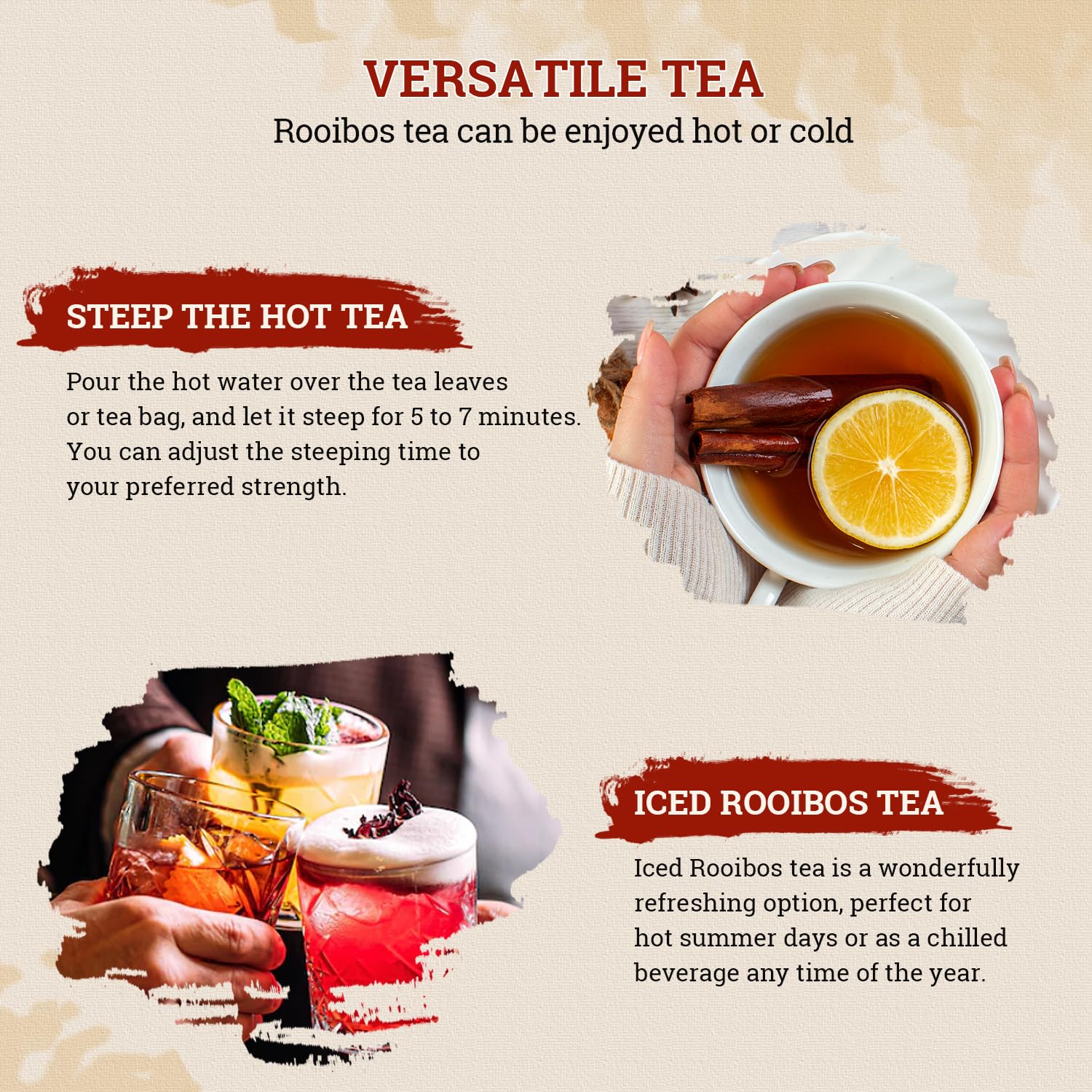 VERSATILE TEA
Rooibos tea can be enjoyed hot or cold

STEEP THE HOT TEA

Pour the hot water over the tea leaves or tea bag, and let it steep for 5 to 7 minutes. You can adjust the steeping time to your preferred strength.

ICED ROOIBOS TEA

Iced Rooibos tea is a wonderfully refreshing option, perfect for hot summer days or as a chilled beverage any time of the year.