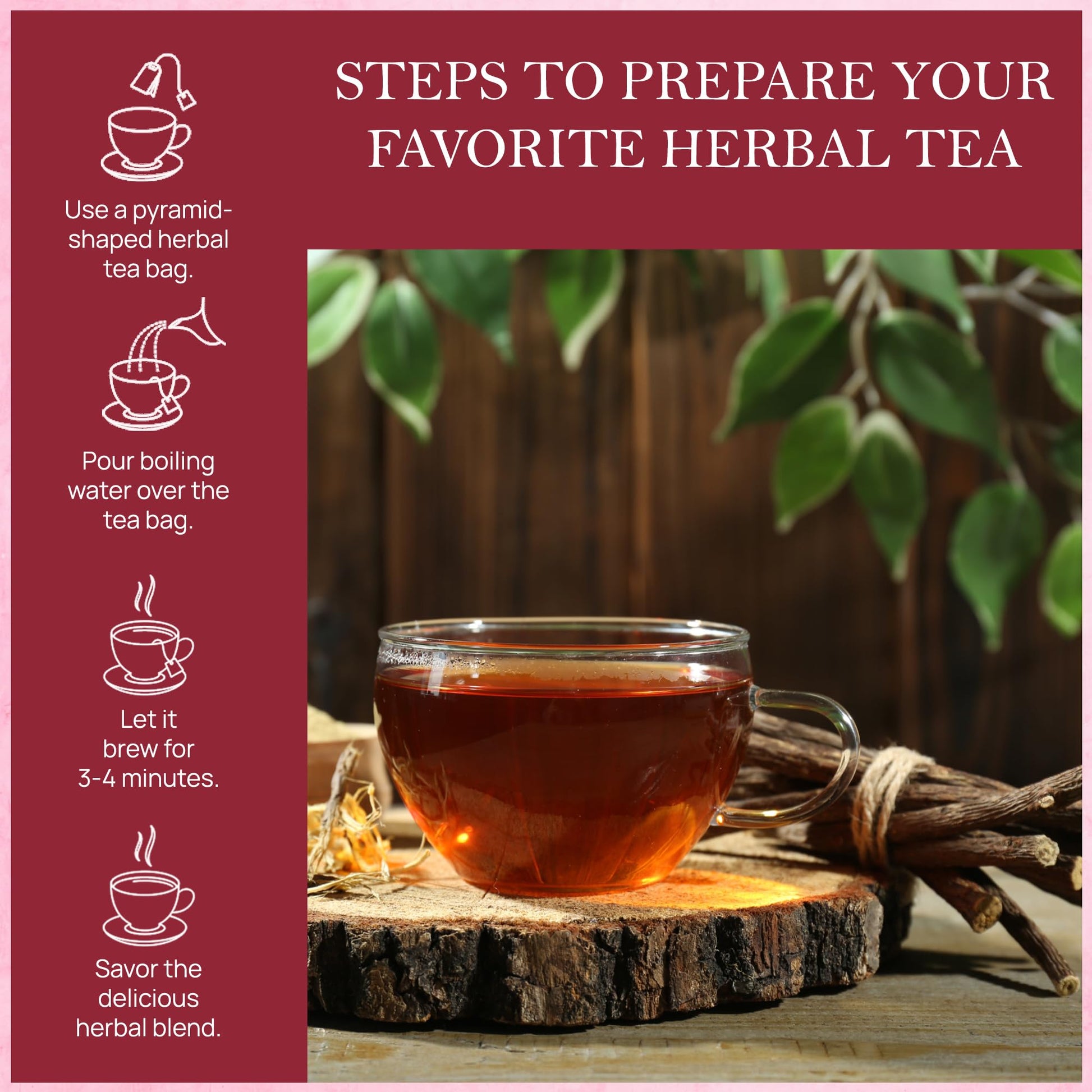 STEPS TO PREPARE YOUR FAVORITE HERBAL TEA

Use a pyramid-shaped herbal tea bag.

Pour boiling water over the tea bag.

Let it brew for 3-4 minutes.

Savor the delicious herbal blend.