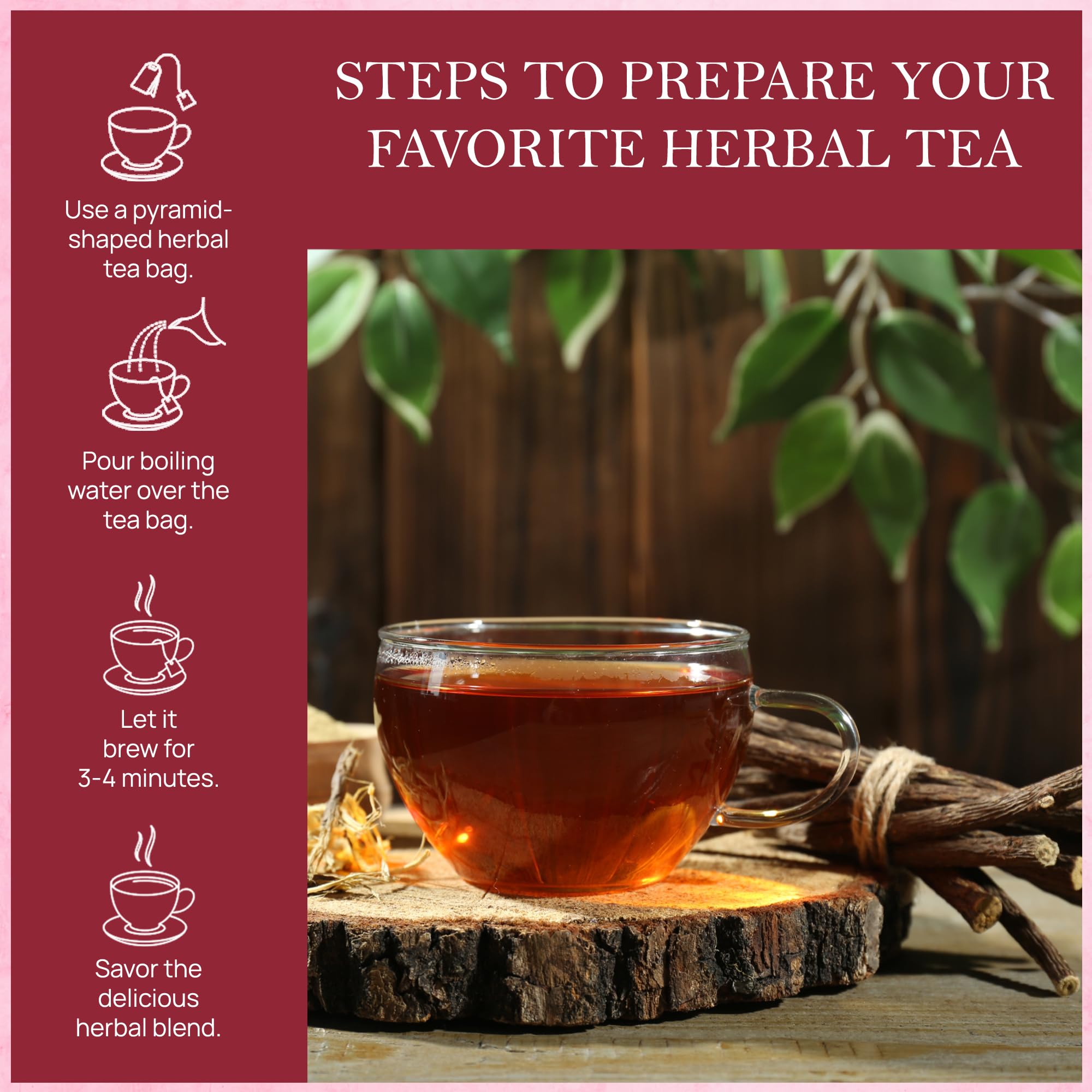 STEPS TO PREPARE YOUR FAVORITE HERBAL TEA

Use a pyramid-shaped herbal tea bag.

Pour boiling water over the tea bag.

Let it brew for 3-4 minutes.

Savor the delicious herbal blend.