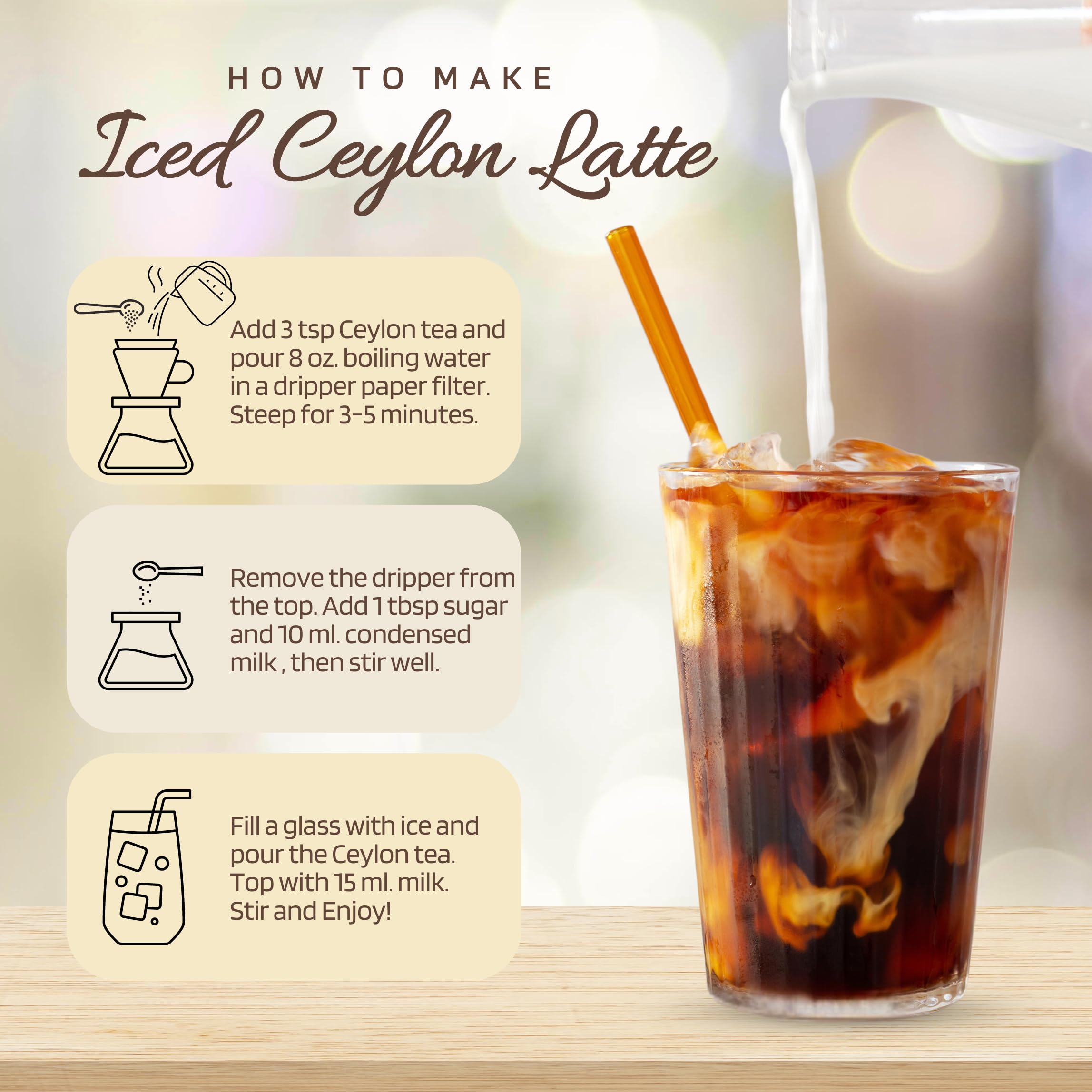 HOW TO MAKE

Iced Ceylon Latte

Add 3 tsp Ceylon tea and pour 8 oz. boiling water in a dripper paper filter. Steep for 3-5 minutes.

Remove the dripper from the top. Add 1 tbsp sugar and 10 ml. condensed milk , then stir well.

Fill a glass with ice and pour the Ceylon tea. Top with 15 ml. milk. Stir and Enjoy!