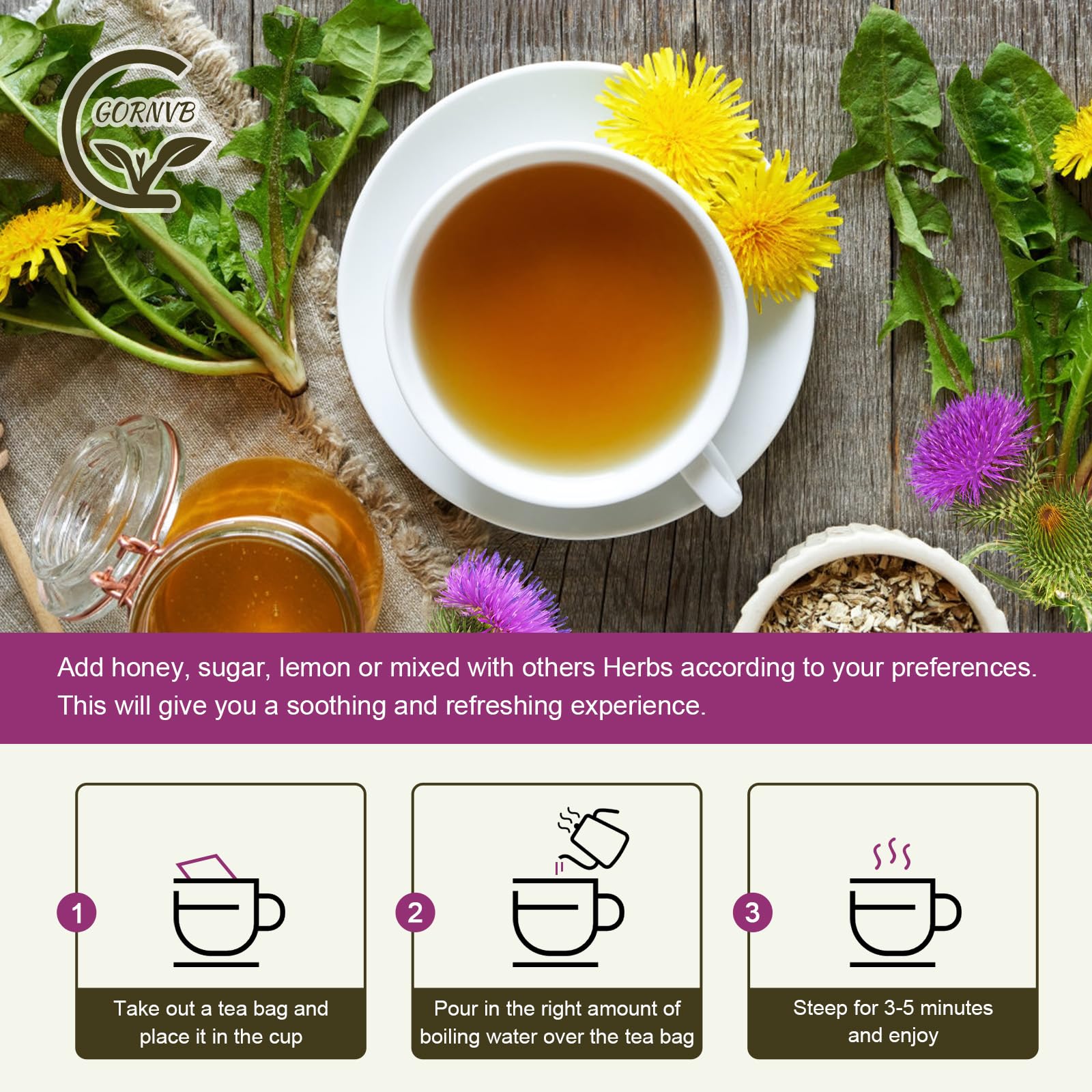 GORNVB

Add honey, sugar, lemon or mixed with others Herbs according to your preferences. This will give you a soothing and refreshing experience.

1

Take out a tea bag and place it in the cup

2

Pour in the right amount of boiling water over the tea bag

3

Steep for 3-5 minutes and enjoy