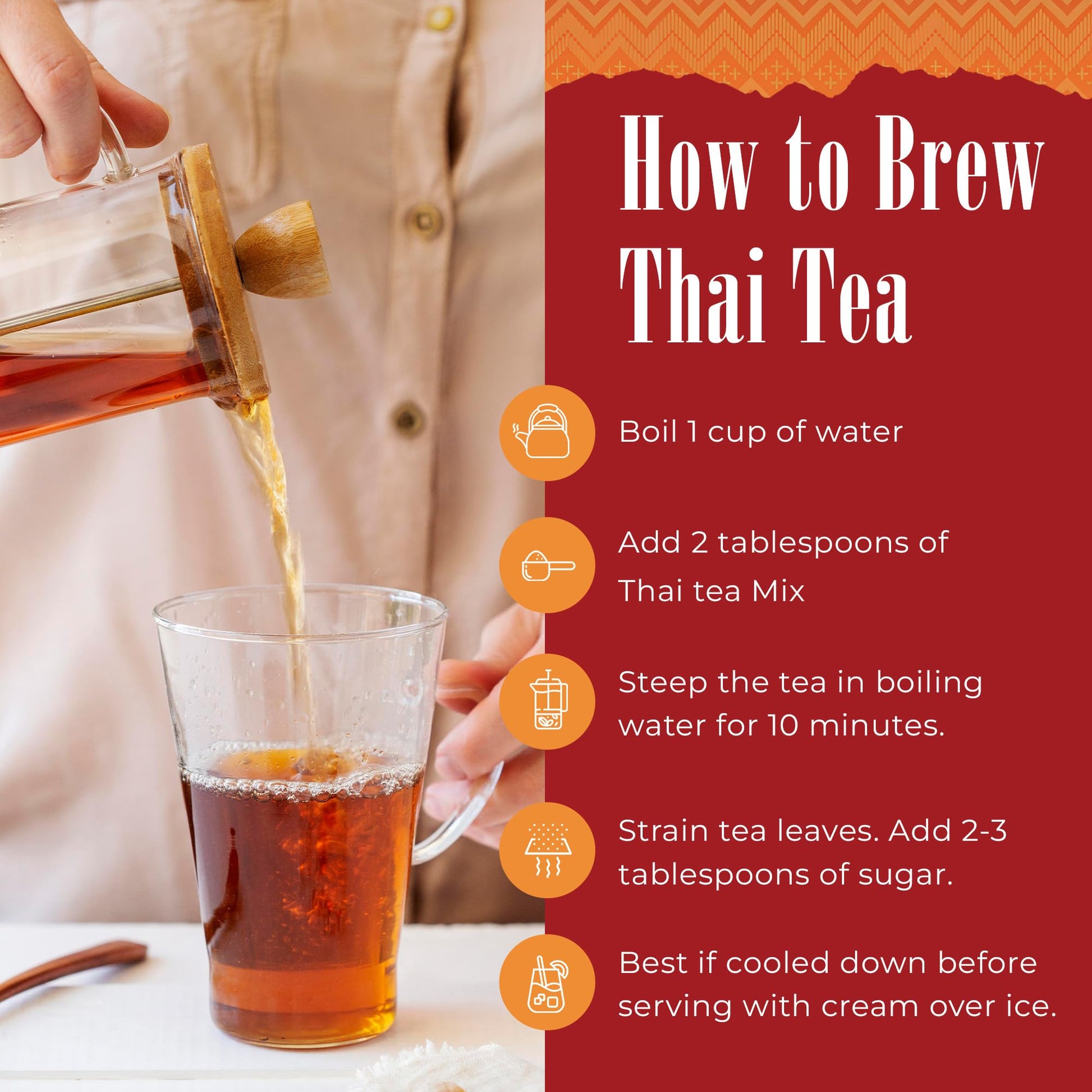 How to Brew Thai Tea

Boil 1 cup of water

Add 2 tablespoons of Thai tea Mix

Steep the tea in boiling water for 10 minutes.

Strain tea leaves. Add 2-3 tablespoons of sugar.

Best if cooled down before serving with cream over ice.