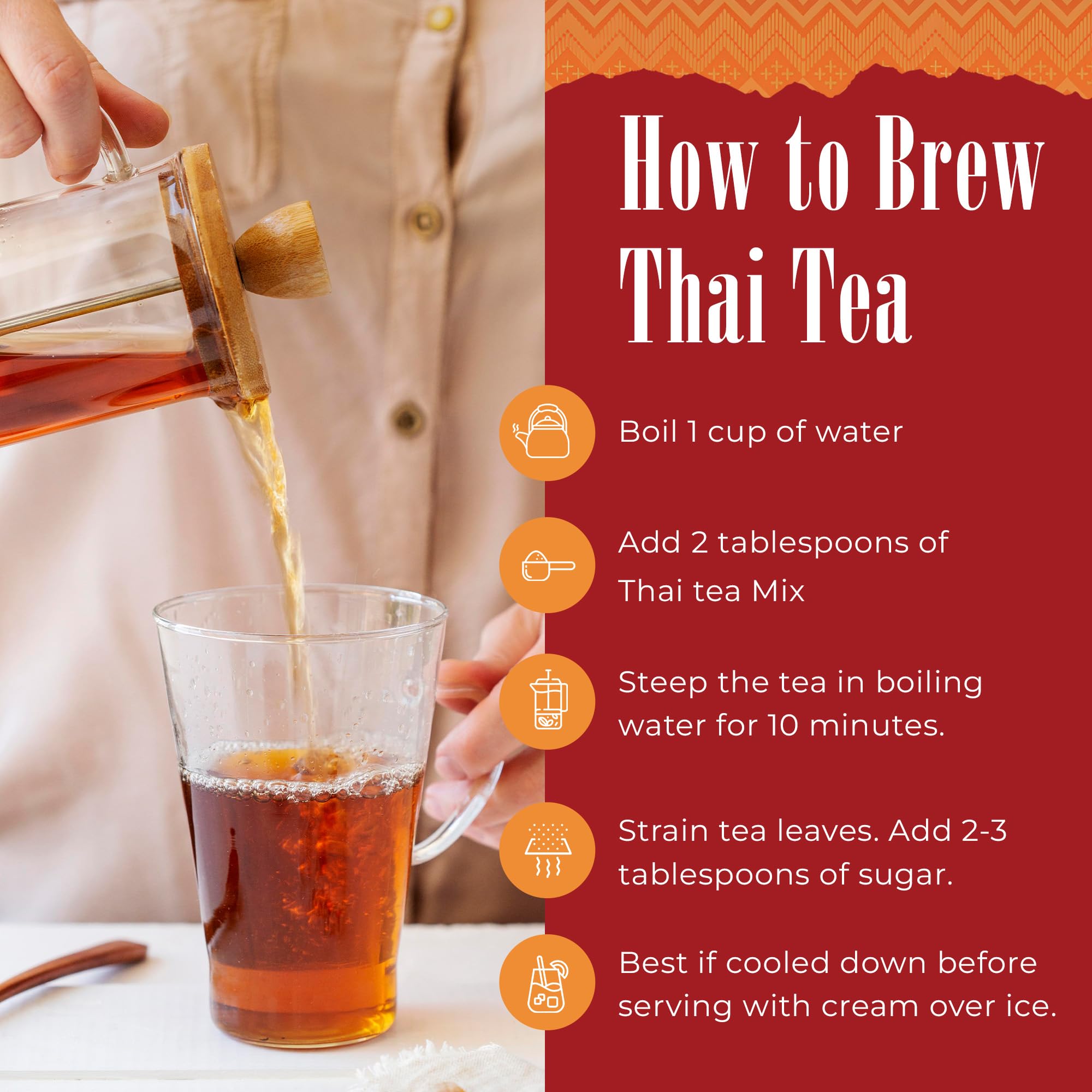 How to Brew Thai Tea

Boil 1 cup of water

Add 2 tablespoons of Thai tea Mix

Steep the tea in boiling water for 10 minutes.

Strain tea leaves. Add 2-3 tablespoons of sugar.

Best if cooled down before serving with cream over ice.