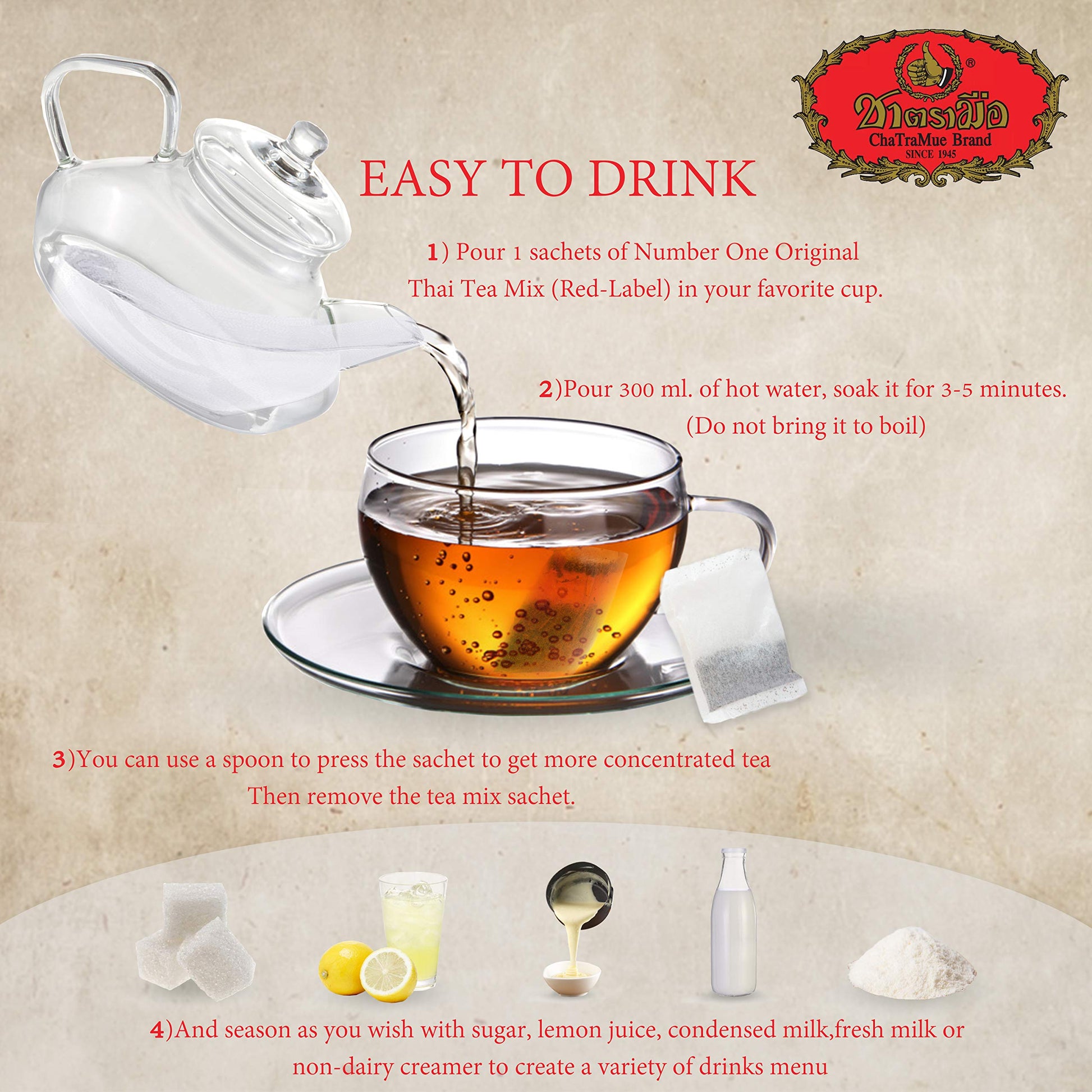 ®
ชาตรามือ
ChaTraMue Brand
SINCE 1945

EASY TO DRINK

1) Pour 1 sachets of Number One Original Thai Tea Mix (Red-Label) in your favorite cup.

2)Pour 300 ml. of hot water, soak it for 3-5 minutes. (Do not bring it to boil)

3)You can use a spoon to press the sachet to get more concentrated tea Then remove the tea mix sachet.

4)And season as you wish with sugar, lemon juice, condensed milk,fresh milk or non-dairy creamer to create a variety of drinks menu