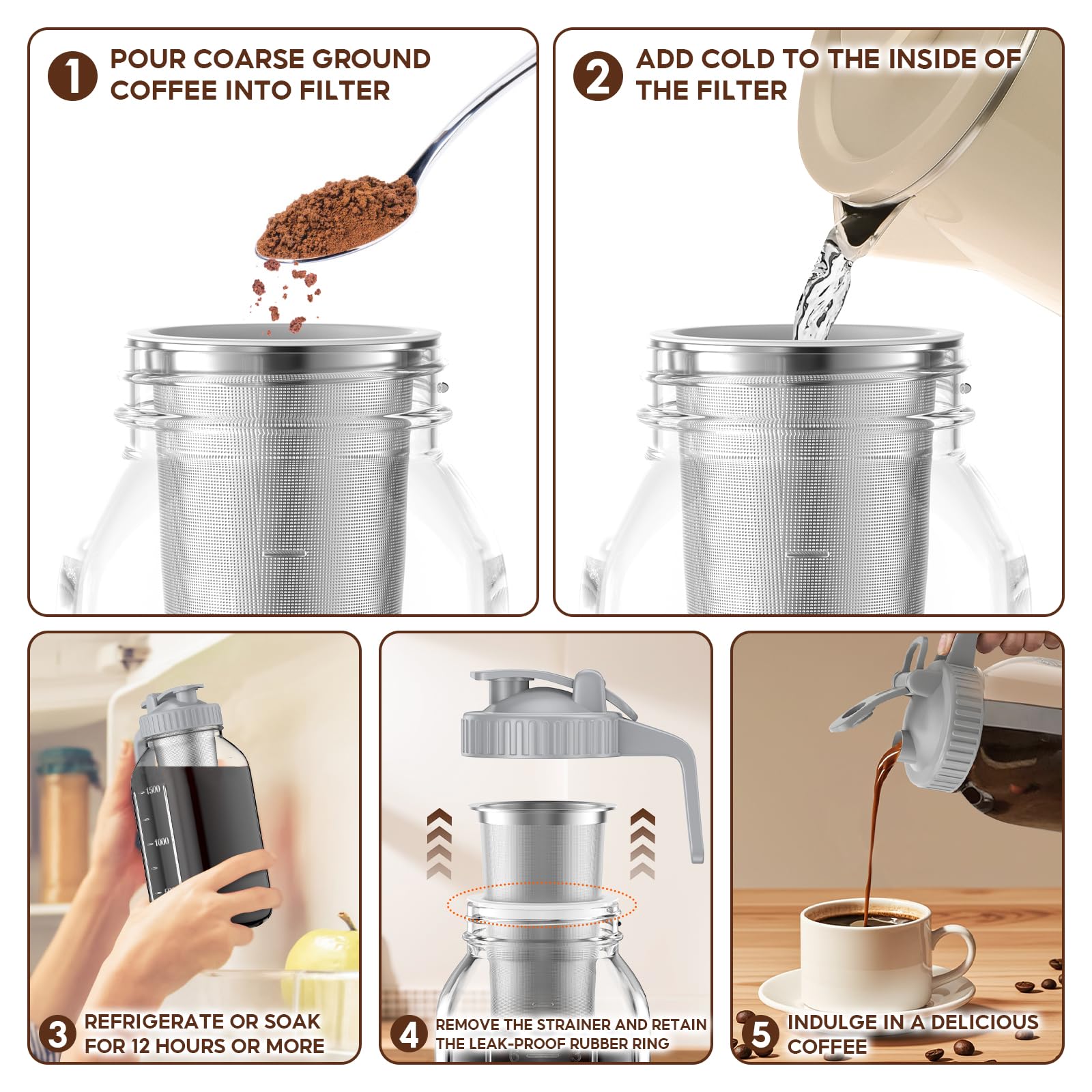 1 POUR COARSE GROUND COFFEE INTO FILTER

2 ADD COLD TO THE INSIDE OF THE FILTER

1500
1000

3 REFRIGERATE OR SOAK FOR 12 HOURS OR MORE

4 REMOVE THE STRAINER AND RETAIN THE LEAK-PROOF RUBBER RING

5 INDULGE IN A DELICIOUS COFFEE