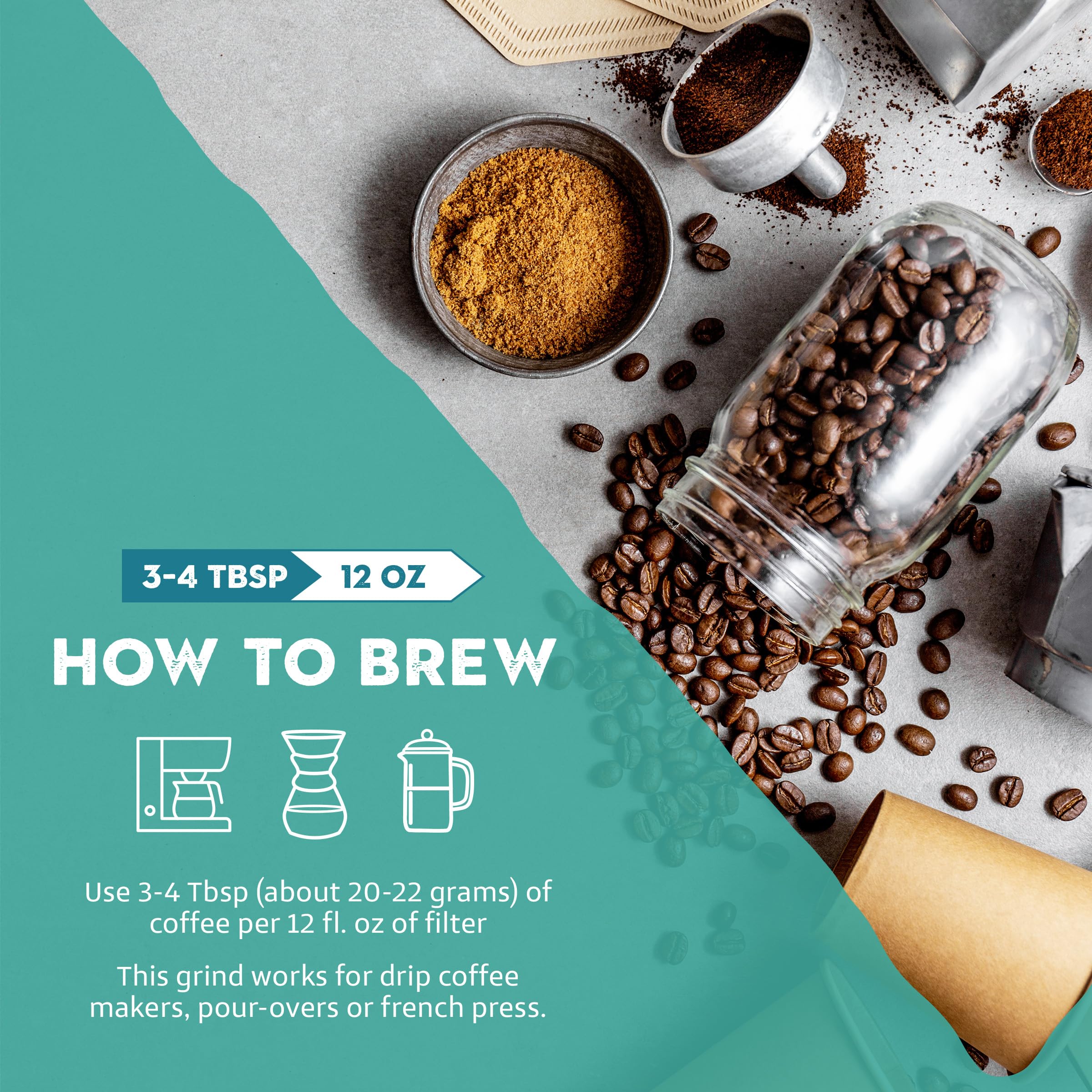 3-4 TBSP 12 OZ

HOW TO BREW

Use 3-4 Tbsp (about 20-22 grams) of coffee per 12 fl. oz of filter

This grind works for drip coffee makers, pour-overs or french press.